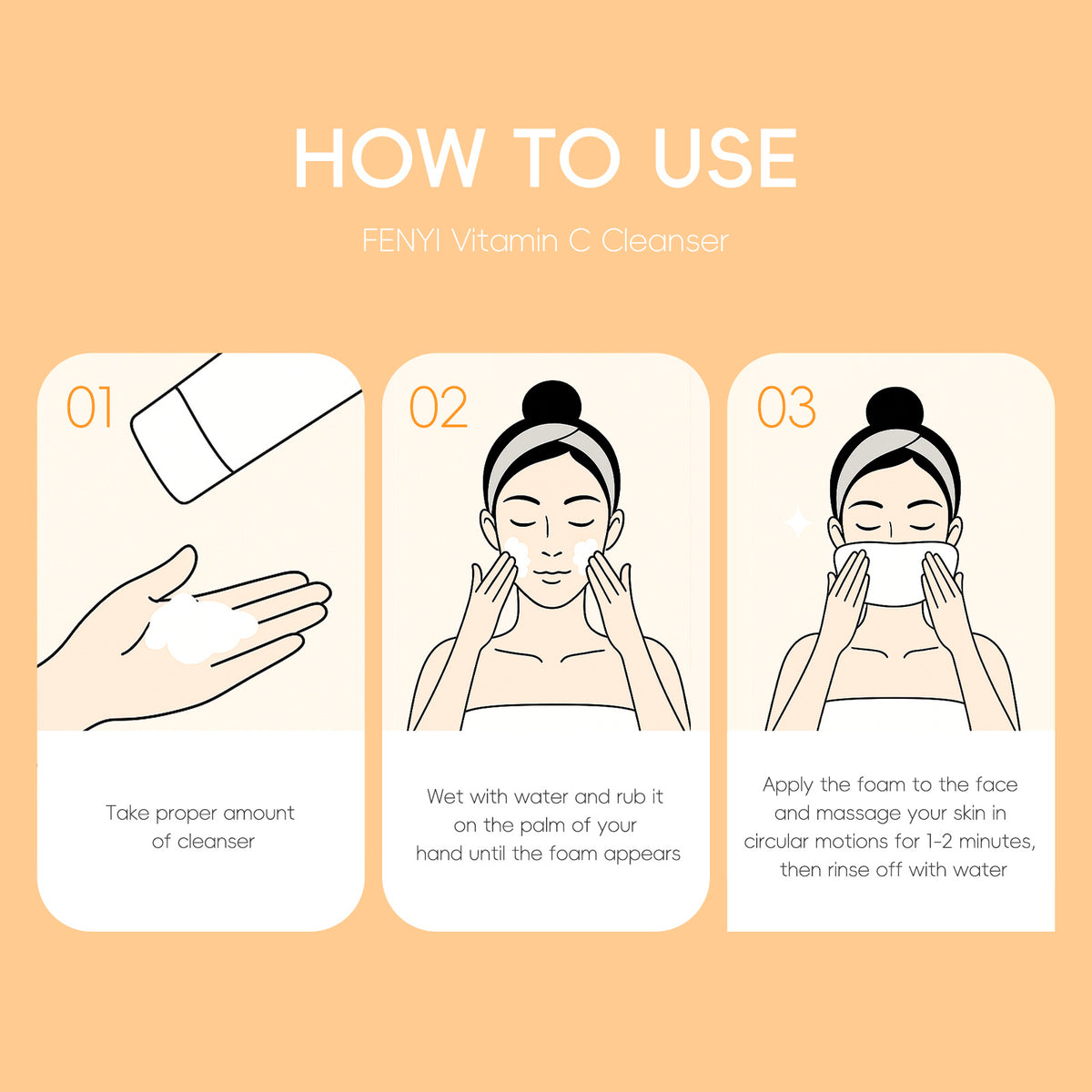 HOW TO USE

FENYI Vitamin C Cleanser

01

Take proper amount of cleanser

02

Wet with water and rub it on the palm of your hand until the foam appears

03

Apply the foam to the face and massage your skin in circular motions for 1-2 minutes, then rinse off with water