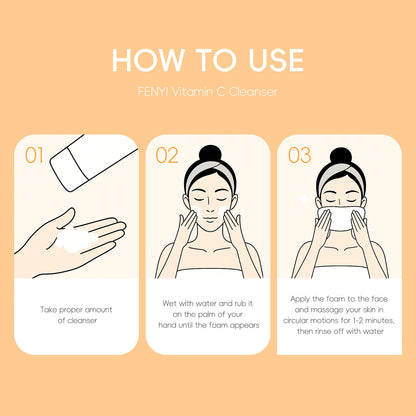 HOW TO USE

FENYI Vitamin C Cleanser

01

Take proper amount of cleanser

02

Wet with water and rub it on the palm of your hand until the foam appears

03

Apply the foam to the face and massage your skin in circular motions for 1-2 minutes, then rinse off with water